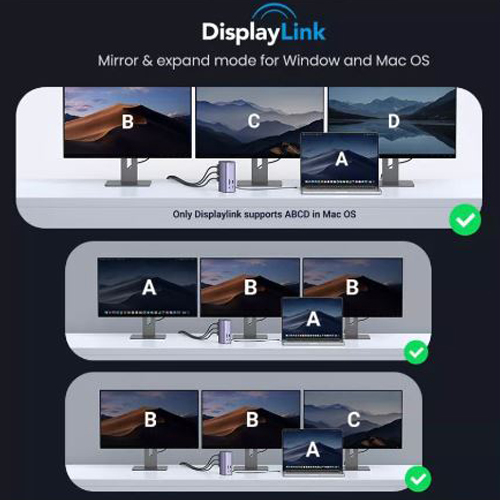 DisplayLink

Mirror & expand mode for Window and Mac OS

B C D A

Only Displaylink supports ABCD in Mac OS

A B B A

B B C A